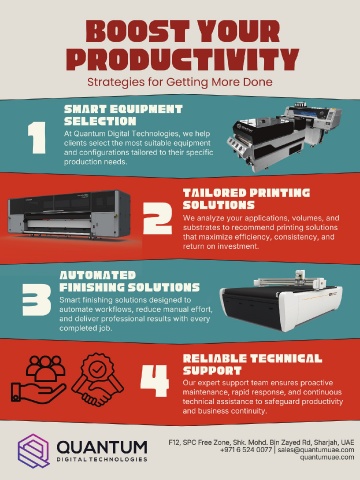 BOOST YOUR PRODUCTIVITY

Strategies for Getting More Done

1

SMART EQUIPMENT SELECTION

At Quantum Digital Technologies, we help clients select the most suitable equipment and configurations tailored to their specific production needs.

2

TAILORED PRINTING SOLUTIONS

We analyze your applications, volumes, and substrates to recommend printing solutions that maximize efficiency, consistency, and return on investment.

3

AUTOMATED FINISHING SOLUTIONS

Smart finishing solutions designed to automate workflows, reduce manual effort, and deliver professional results with every completed job.

4

RELIABLE TECHNICAL SUPPORT

Our expert support team ensures proactive maintenance, rapid response, and continuous technical assistance to safeguard productivity and business continuity.

QUANTUM
DIGITAL TECHNOLOGIES

F12, SPC Free Zone, Shk. Mohd. Bin Zayed Rd, Sharjah, UAE
+971 6 524 0077 | sales@quantumuae.com
quantumuae.com